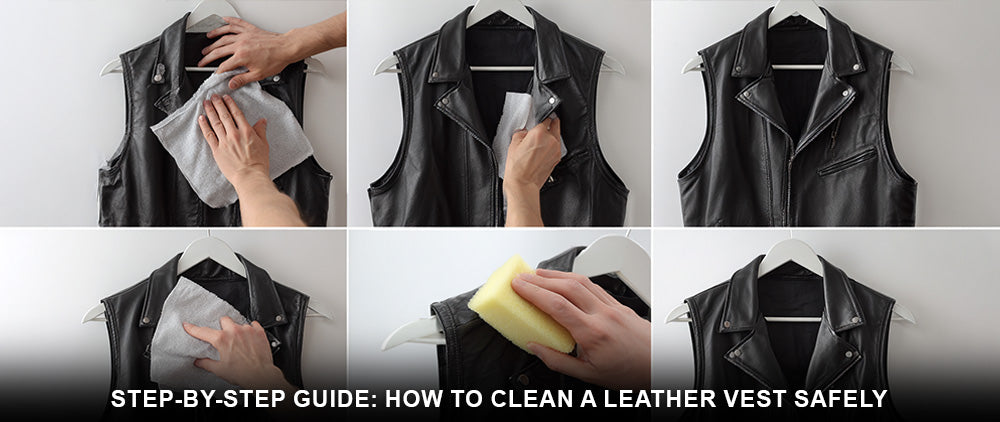 STEP-BY-STEP GUIDE: HOW TO CLEAN A LEATHER VEST SAFELY